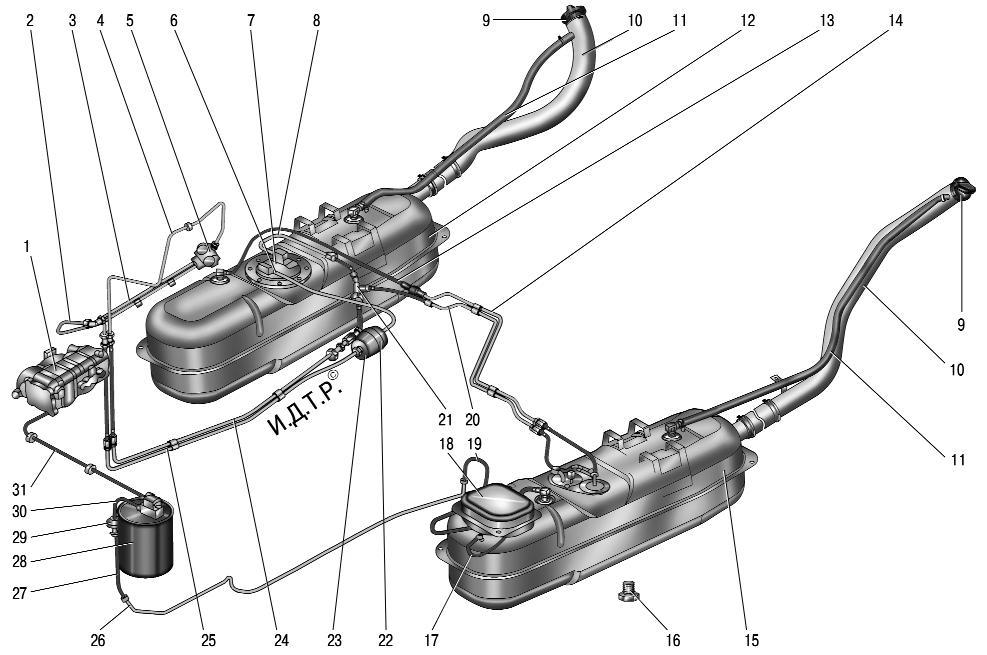 2 3 4 5 6 7 8 9 10 11 12 13 14

1

9

10

11

И.Д.Т.Р.©

21 20

18 19

31

30

29

28

27

26 25 24 23 22 17 16 15