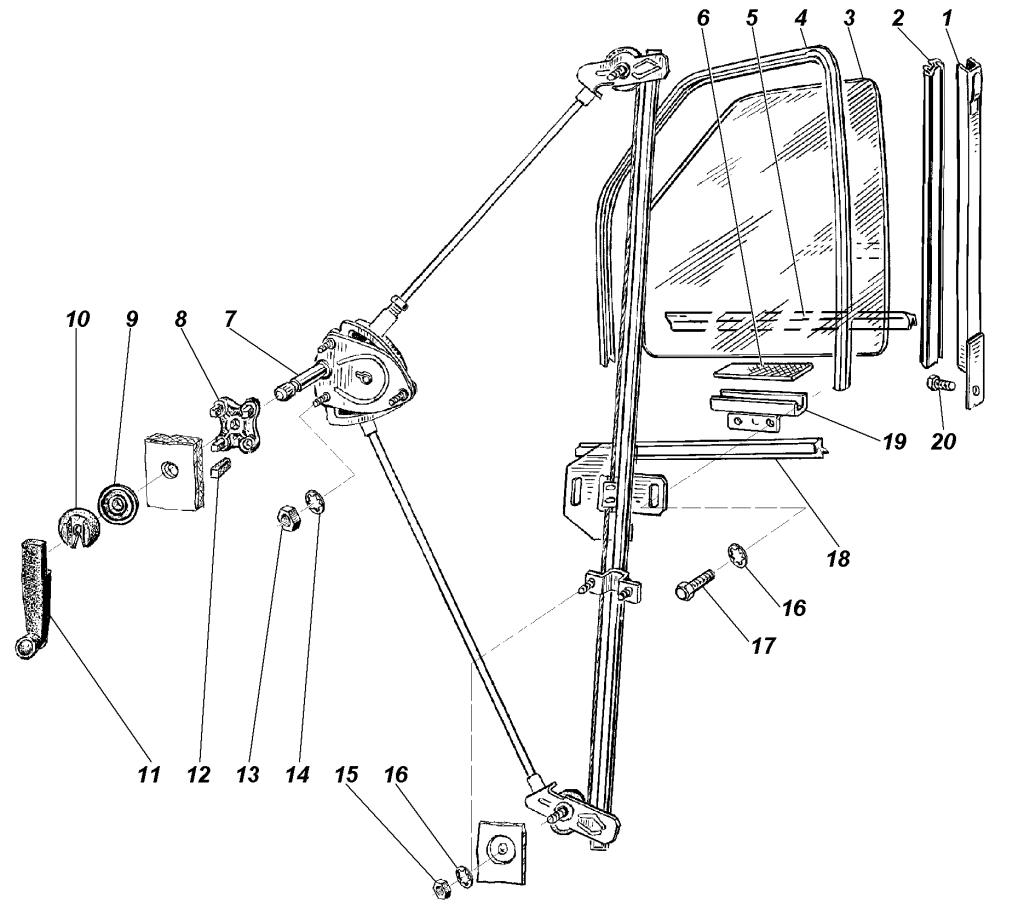 6 5 4 3 2 1
10 9 8 7
19 20
18
16
17
11 12 13 14
15 16