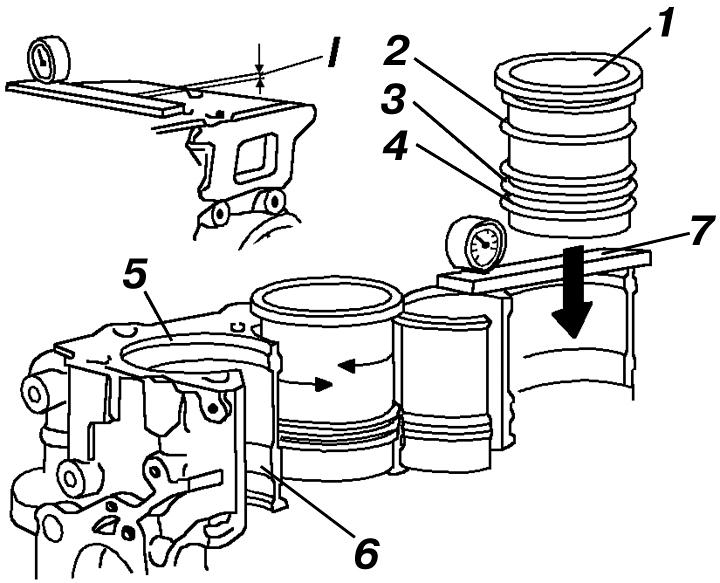 I
1
2
3
4
7
5
6