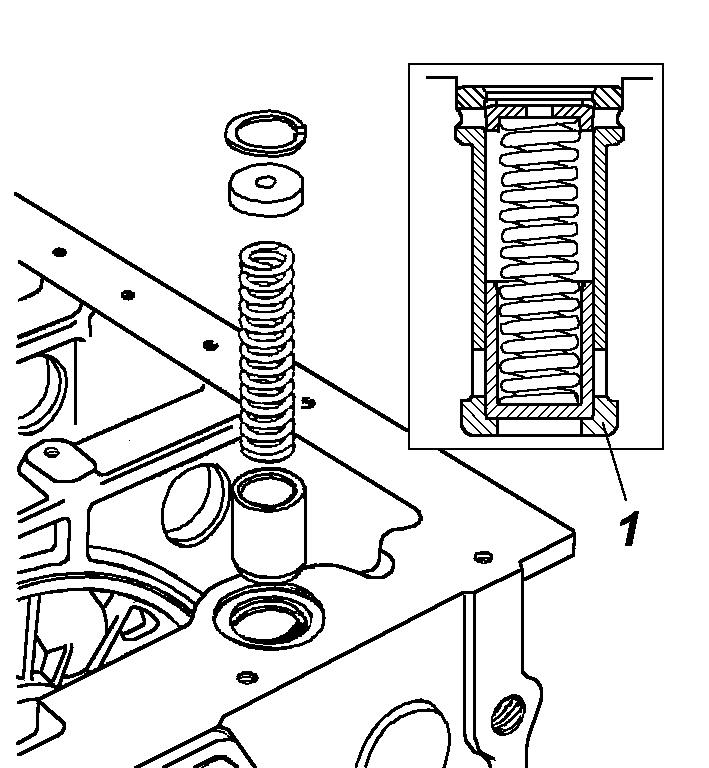 1