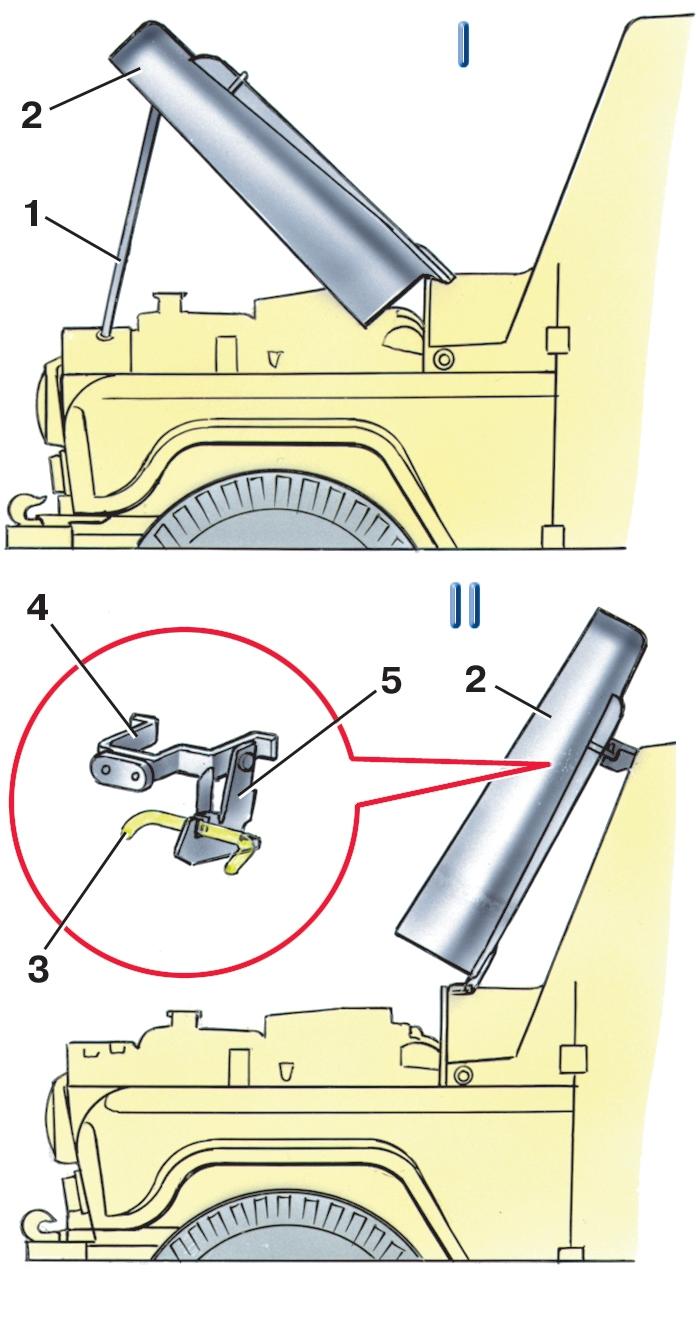 I
2
1
II
4
5
2
3